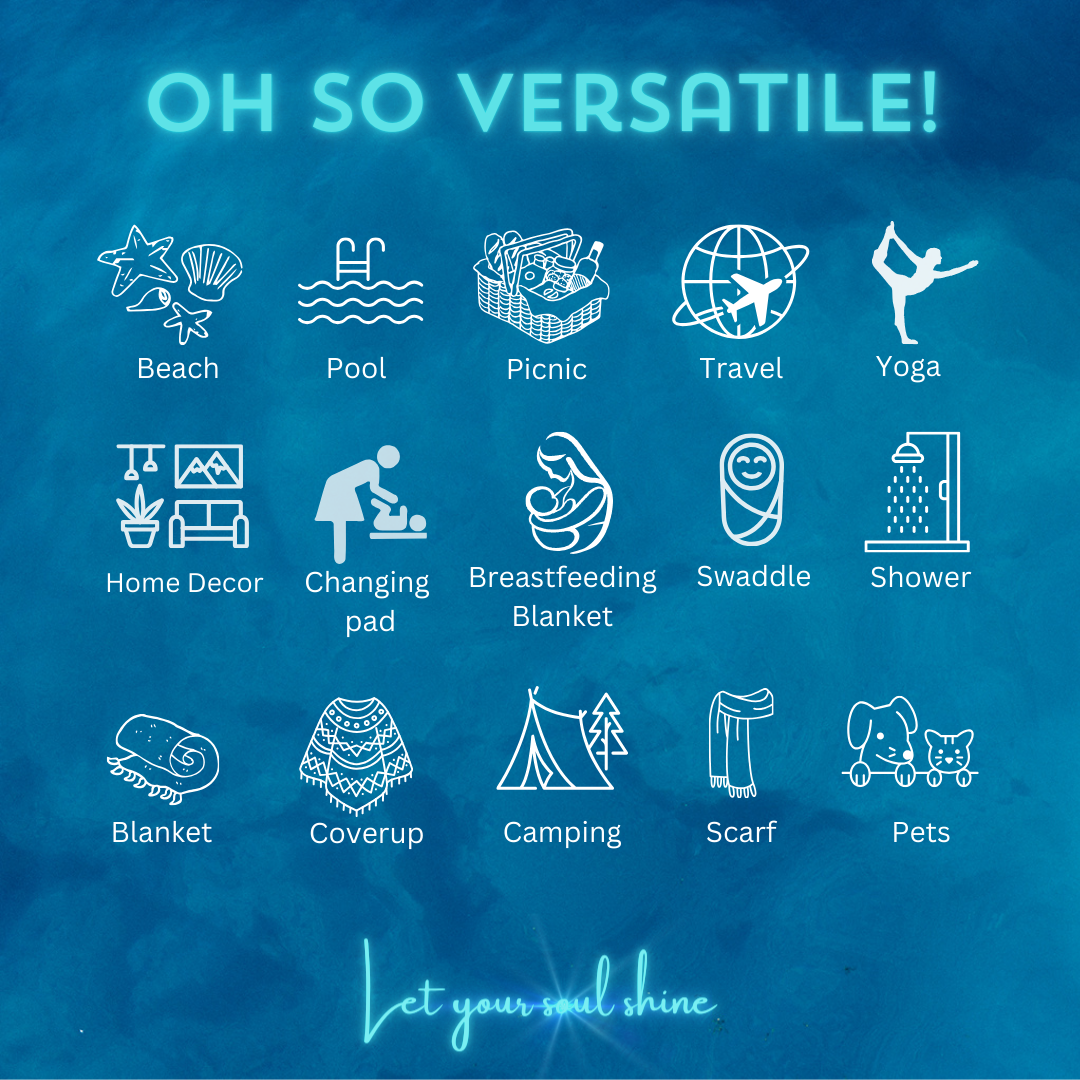 OH SO VERSATILE!

Beach

Pool

Picnic

Travel

Yoga

Home Decor

Changing pad

Breastfeeding Blanket

Swaddle

Shower

Blanket

Coverup

Camping

Scarf

Pets

Let your soul shine