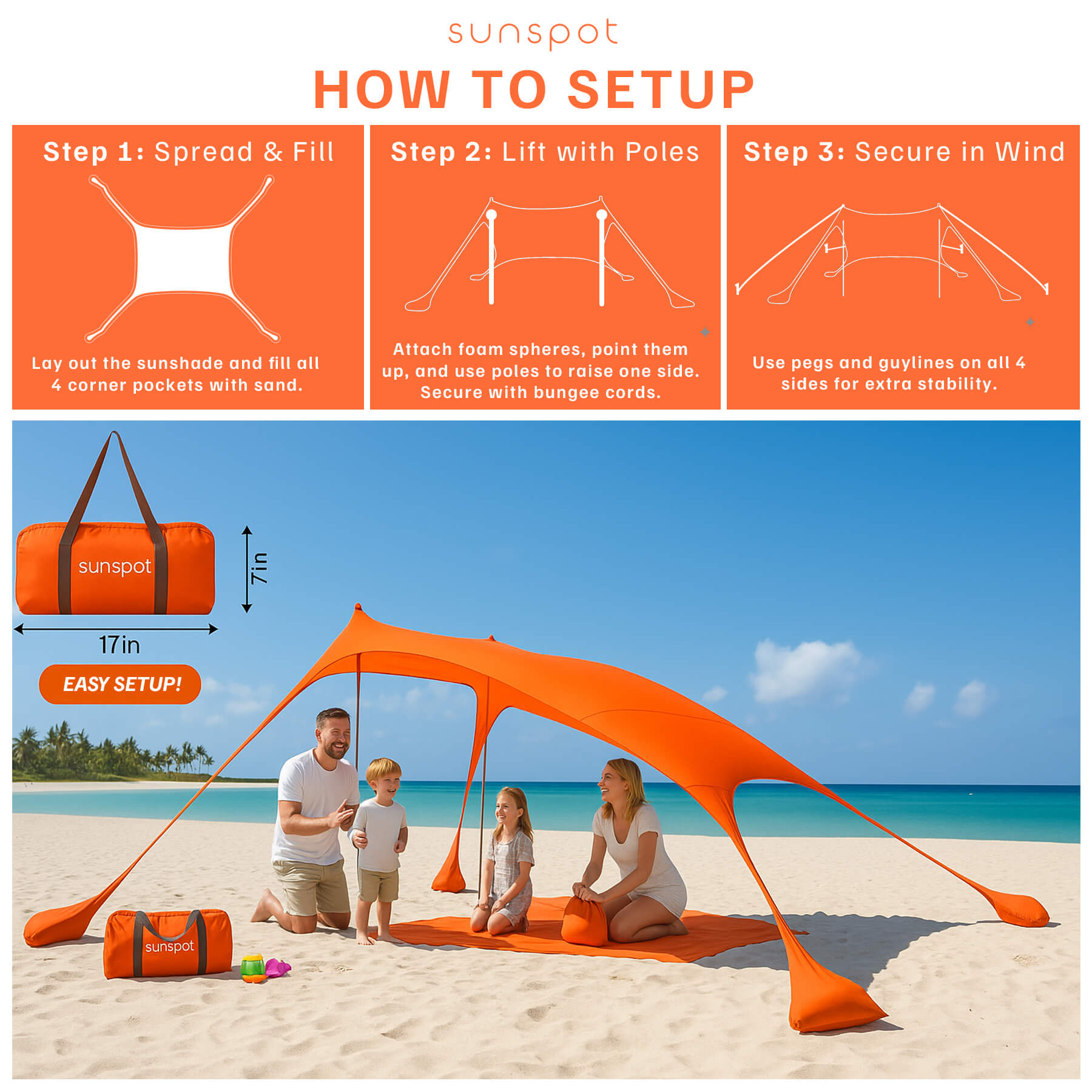 sunspot

HOW TO SETUP

Step 1: Spread & Fill

Lay out the sunshade and fill all 4 corner pockets with sand.

Step 2: Lift with Poles

Attach foam spheres, point them up, and use poles to raise one side. Secure with bungee cords.

Step 3: Secure in Wind

Use pegs and guylines on all 4 sides for extra stability.

sunspot

7in

17in

EASY SETUP!

sunspot